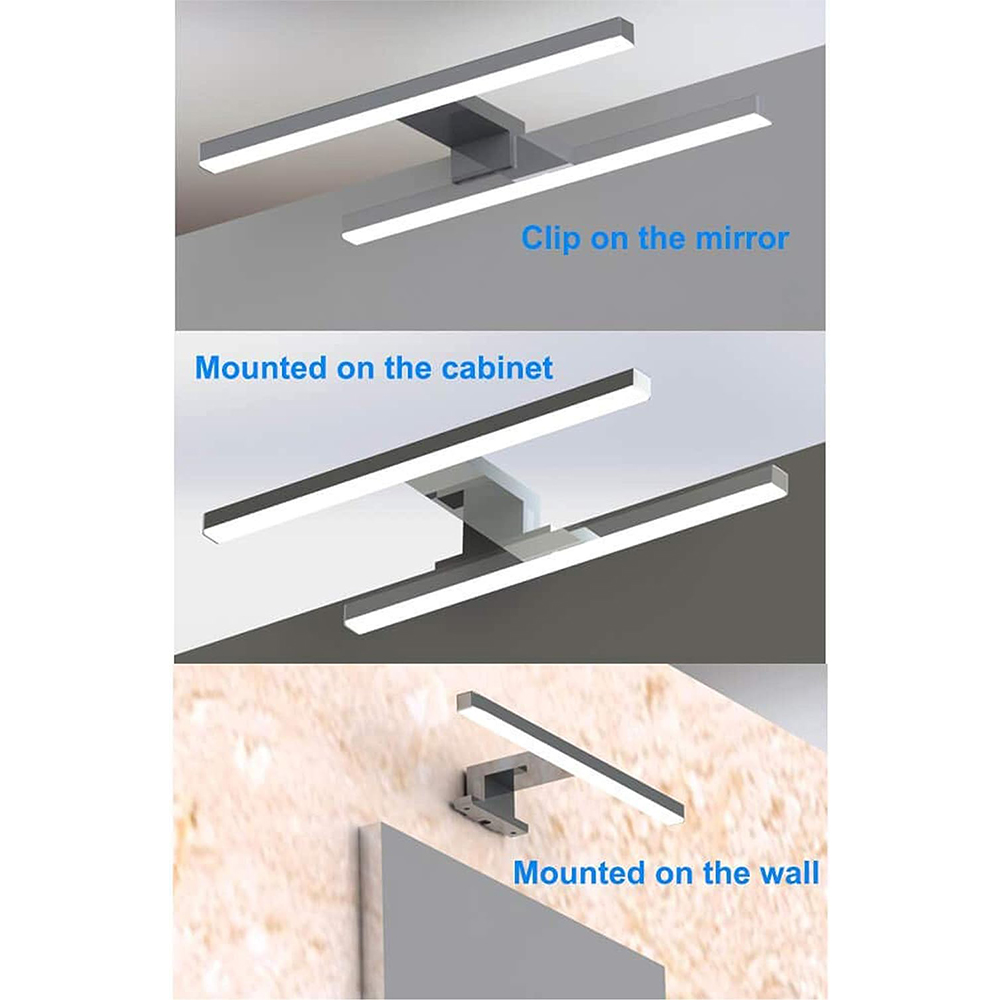 Clip on the mirror

Mounted on the cabinet

Mounted on the wall